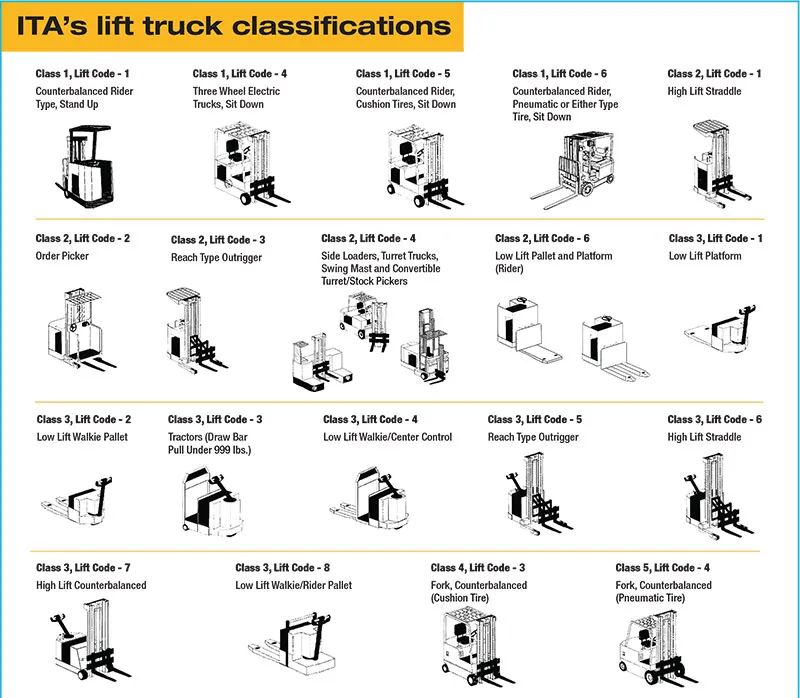 ITA's lift truck classifications

Class 1, Lift Code - 1
Counterbalanced Rider Type, Stand Up

Class 1, Lift Code - 4
Three Wheel Electric Trucks, Sit Down

Class 1, Lift Code - 5
Counterbalanced Rider, Cushion Tires, Sit Down

Class 1, Lift Code - 6
Counterbalanced Rider, Pneumatic or Either Type Tire, Sit Down

Class 2, Lift Code - 1
High Lift Straddle

Class 2, Lift Code - 2
Order Picker

Class 2, Lift Code - 3
Reach Type Outrigger

Class 2, Lift Code - 4
Side Loaders, Turret Trucks, Swing Mast and Convertible Turret/Stock Pickers

Class 2, Lift Code - 6
Low Lift Pallet and Platform (Rider)

Class 3, Lift Code - 1
Low Lift Platform

Class 3, Lift Code - 2
Low Lift Walkie Pallet

Class 3, Lift Code - 3
Tractors (Draw Bar Pull Under 999 lbs.)

Class 3, Lift Code - 4
Low Lift Walkie/Center Control

Class 3, Lift Code - 5
Reach Type Outrigger

Class 3, Lift Code - 6
High Lift Straddle

Class 3, Lift Code - 7
High Lift Counterbalanced

Class 3, Lift Code - 8
Low Lift Walkie/Rider Pallet

Class 4, Lift Code - 3
Fork, Counterbalanced (Cushion Tire)

Class 5, Lift Code - 4
Fork, Counterbalanced (Pneumatic Tire)